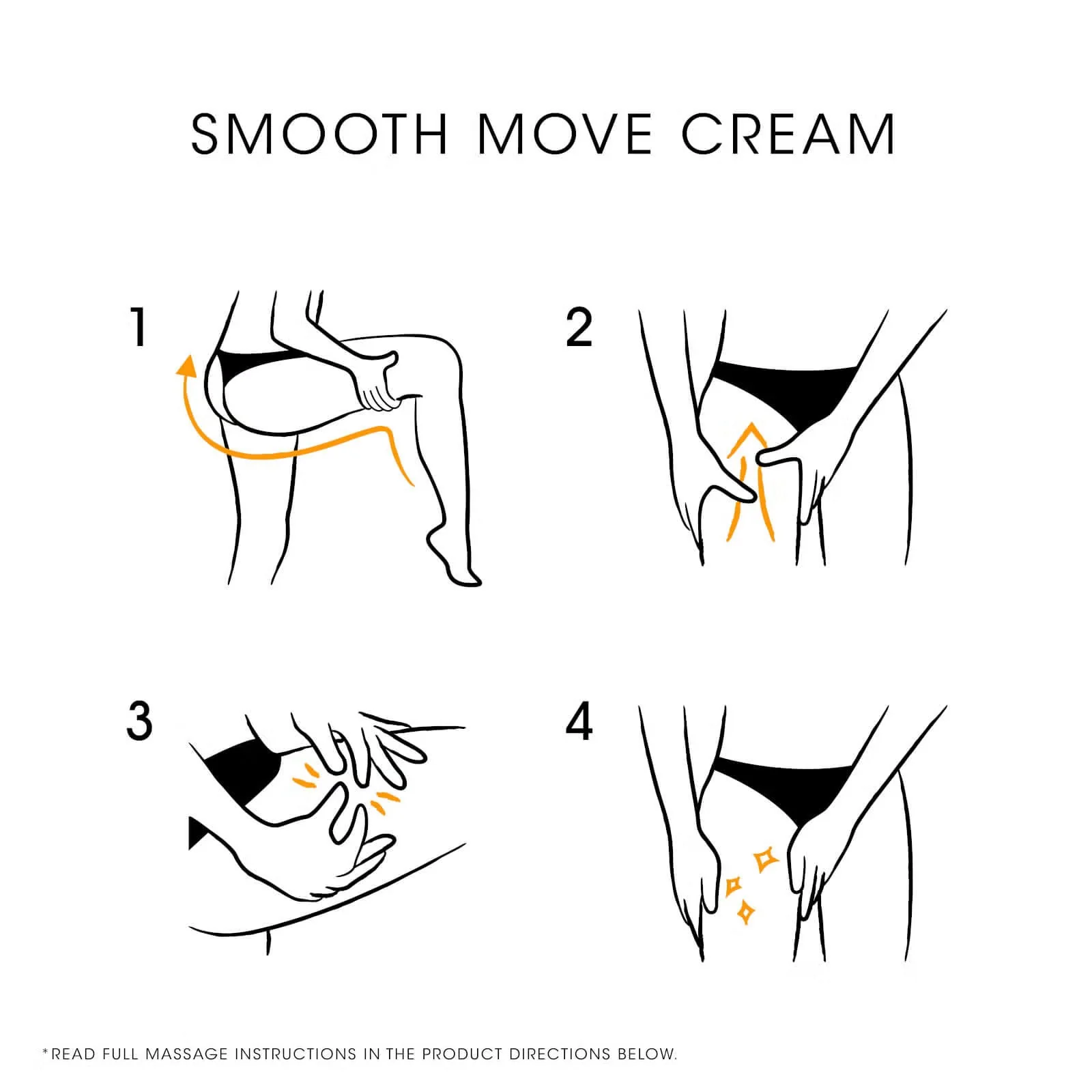 SMOOTH MOVE CREAM

1

2

3

4

*READ FULL MASSAGE INSTRUCTIONS IN THE PRODUCT DIRECTIONS BELOW.